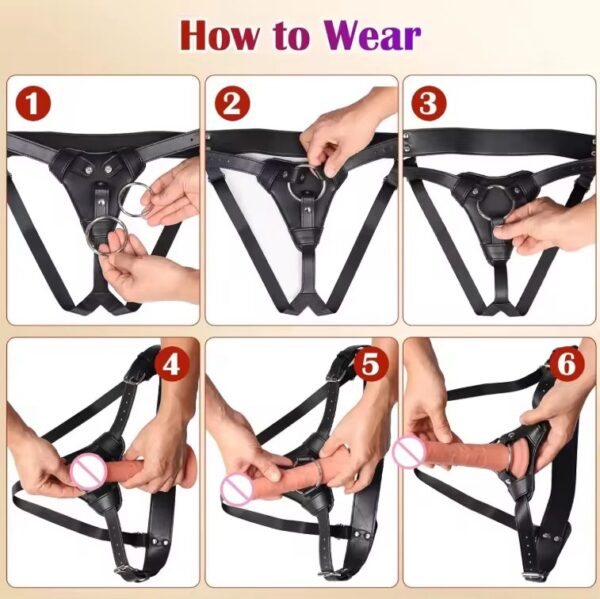 How to Wear

1

2

3

4

5

6