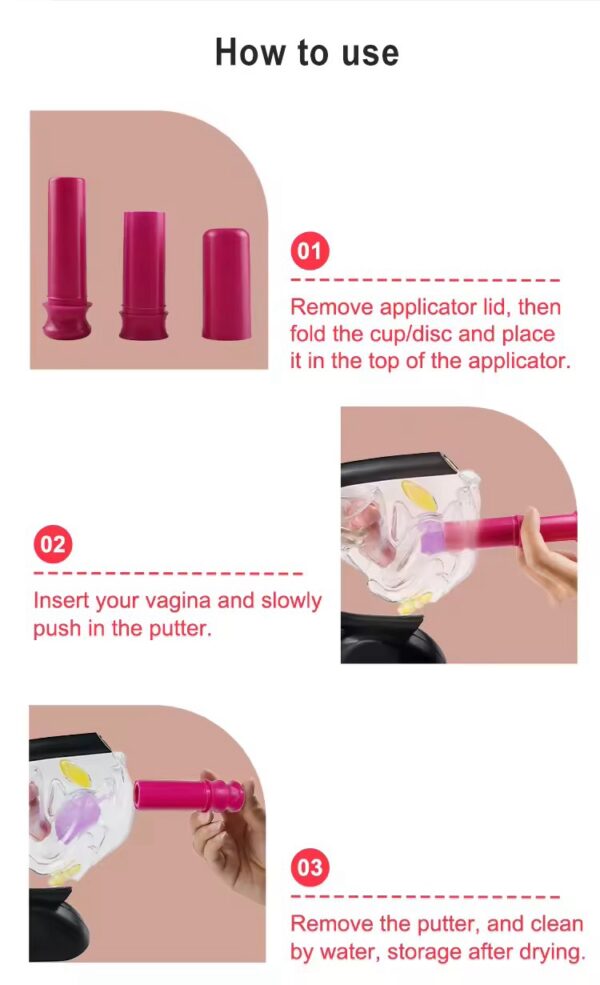 How to use

01

Remove applicator lid, then fold the cup/disc and place it in the top of the applicator.

02

Insert your vagina and slowly push in the putter.

03

Remove the putter, and clean by water, storage after drying.