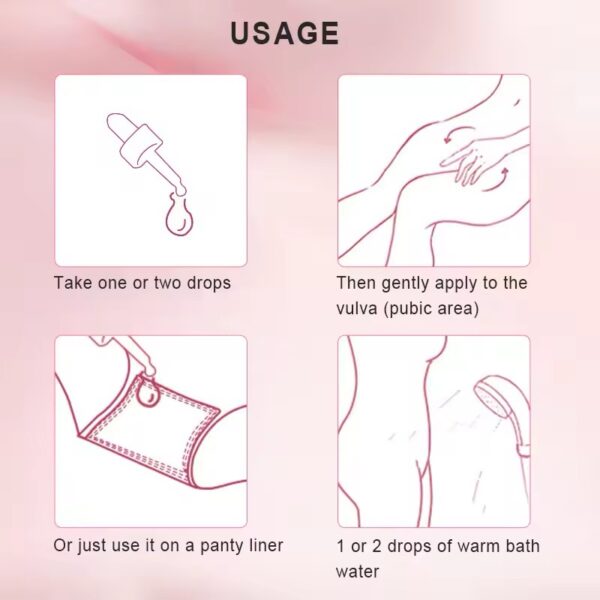 USAGE

Take one or two drops

Then gently apply to the vulva (pubic area)

Or just use it on a panty liner

1 or 2 drops of warm bath water